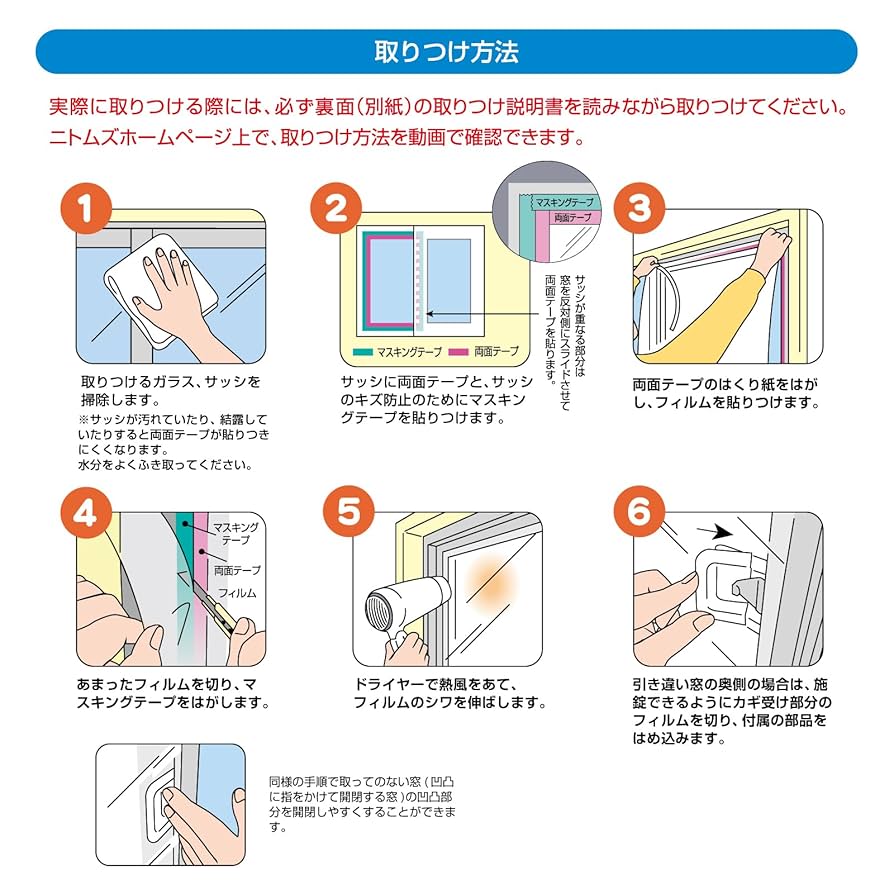 取りつけ方法

実際に取りつける際には、必ず裏面（別紙）の取りつけ説明書を読みながら取りつけてください。
ニトムズホームページ上で、取りつけ方法を動画で確認できます。

1

取りつけるガラス、サッシを掃除します。
※サッシが汚れていたり、結露していたりすると両面テープが貼りつきにくくなります。
水分をよくふき取ってください。

2

マスキングテープ
両面テープ

サッシが重なる部分は窓を反対側にスライドさせて両面テープを貼ります。

マスキングテープ　両面テープ

サッシに両面テープと、サッシのキズ防止のためにマスキングテープを貼りつけます。

3

両面テープのはくり紙をはがし、フィルムを貼りつけます。

4

マスキングテープ
両面テープ
フィルム

あまったフィルムを切り、マスキングテープをはがします。

5

ドライヤーで熱風をあて、フィルムのシワを伸ばします。

6

引き違い窓の奥側の場合は、施錠できるようにカギ受け部分のフィルムを切り、付属の部品をはめ込みます。

同様の手順で取ってのない窓（凹凸に指をかけて開閉する窓）の凹凸部分を開閉しやすくすることができます。